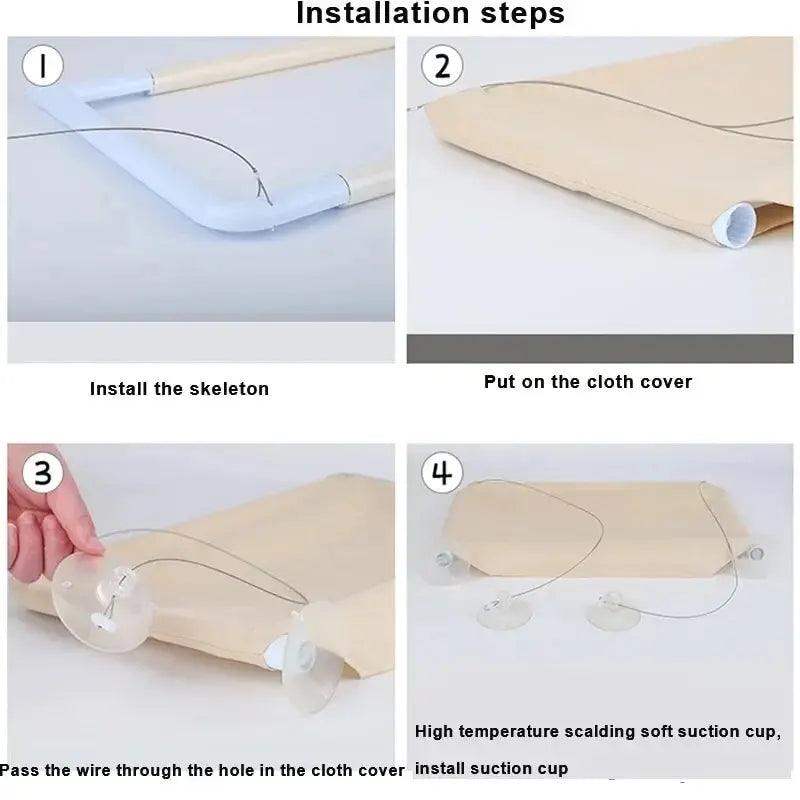 Installation steps

1

Install the skeleton

2

Put on the cloth cover

3

Pass the wire through the hole in the cloth cover

4

High temperature scalding soft suction cup, install suction cup